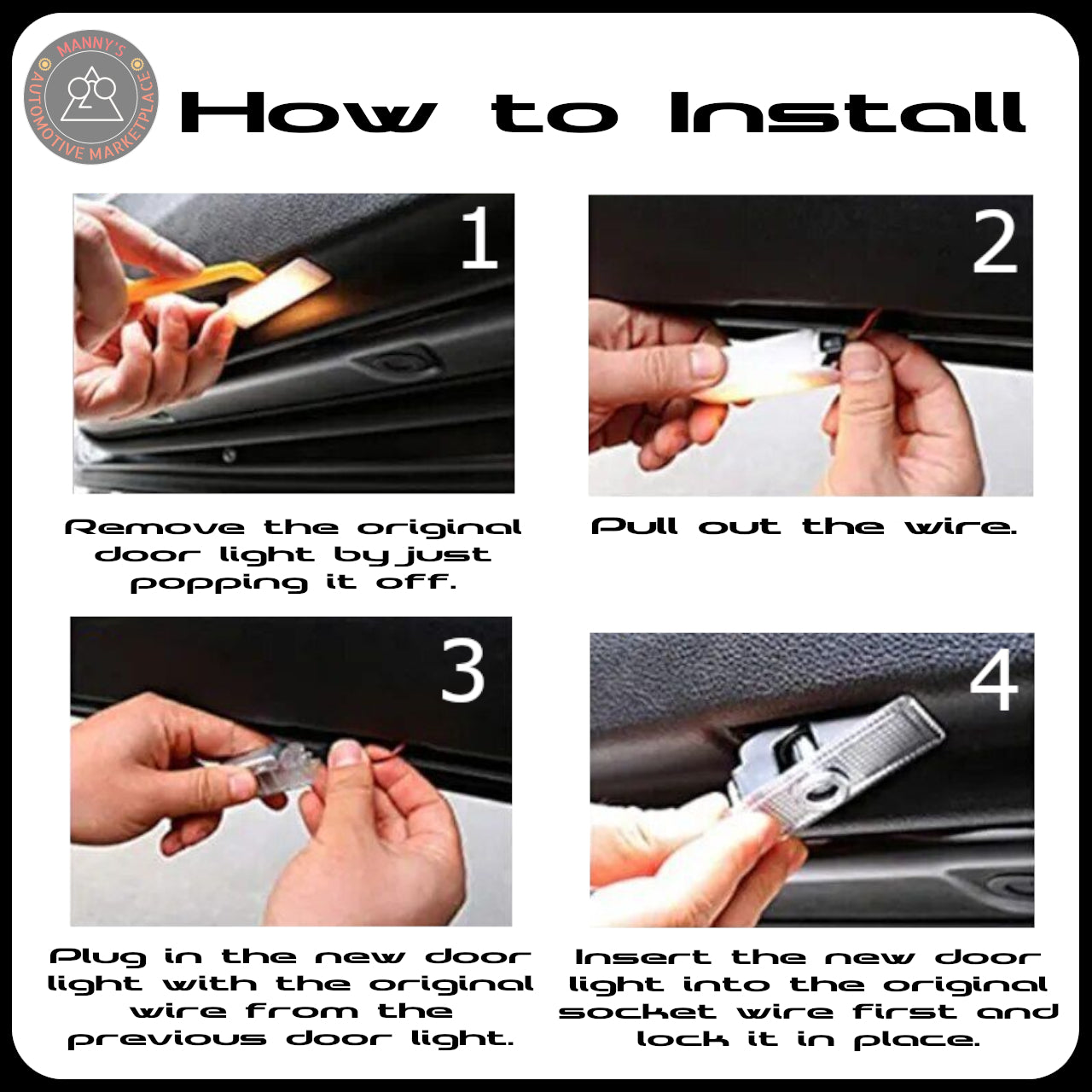 MANNY'S AUTOMOTIVE MARKETPLACE

How to Install

1

Remove the original door light by just popping it off.

2

Pull out the wire.

3

Plug in the new door light with the original wire from the previous door light.

4

Insert the new door light into the original socket wire first and lock it in place.